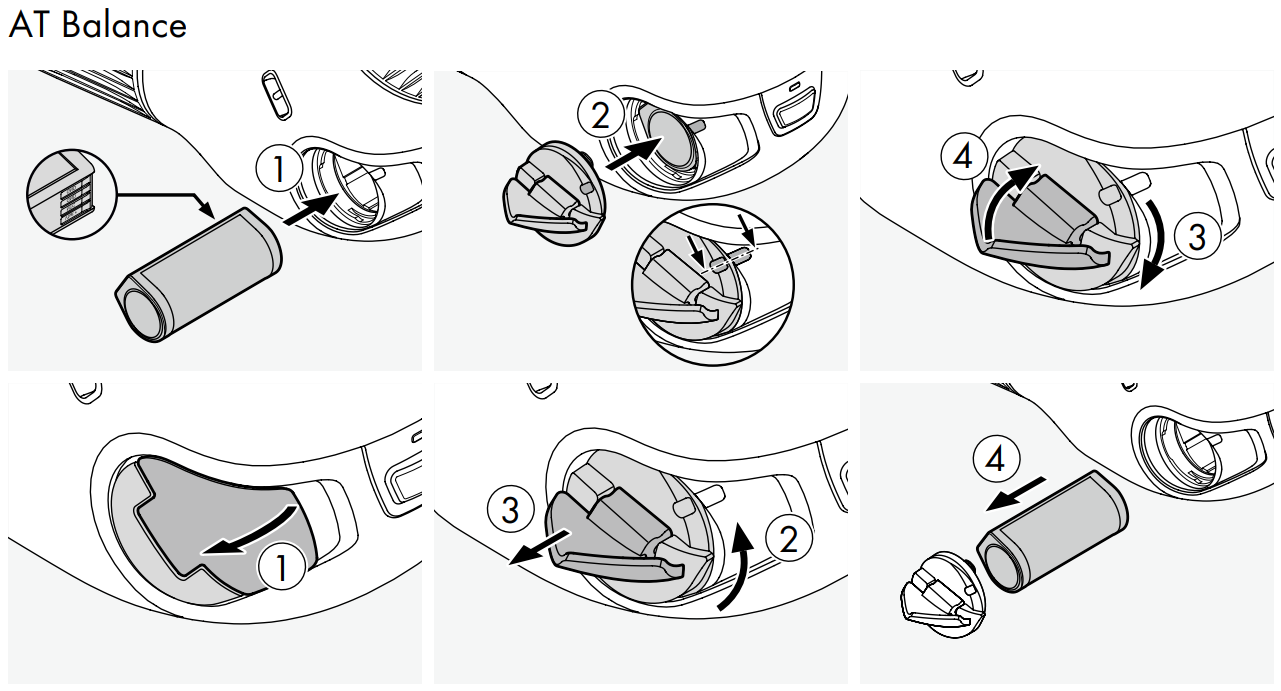 AT Balance

1

2

4

3

1

3

2

4